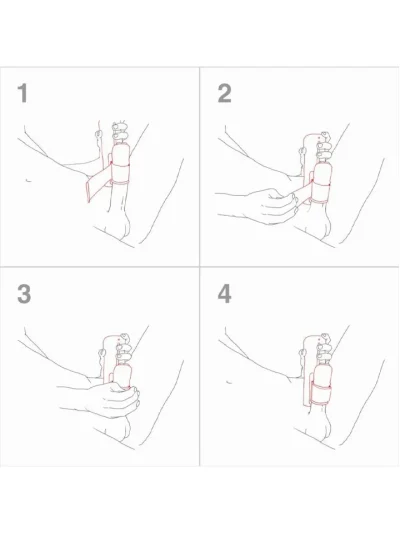 1

2

3

4