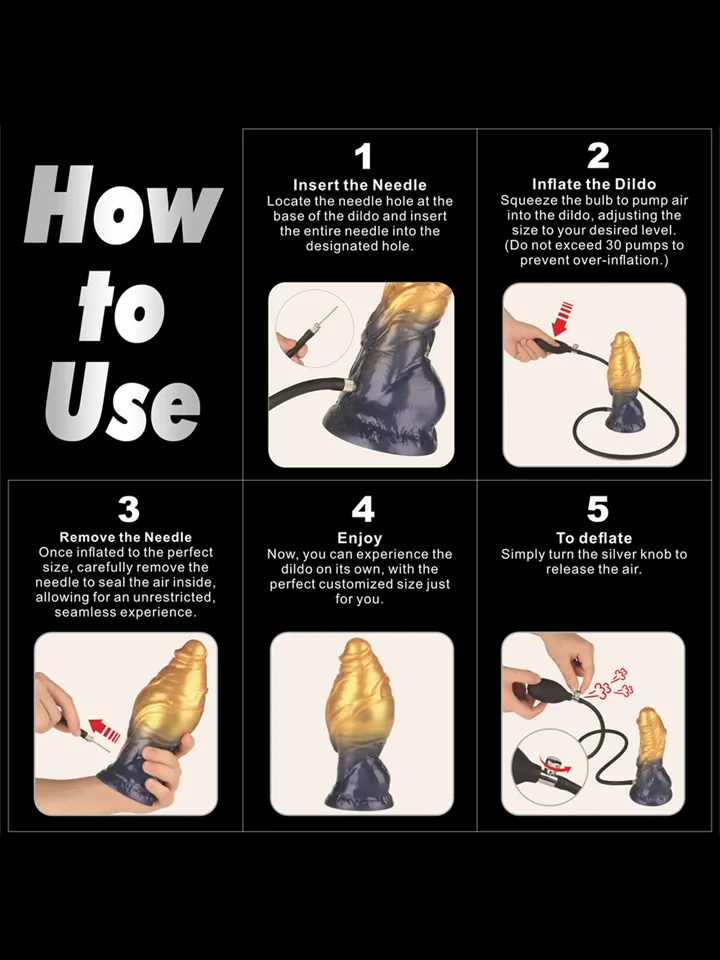 How to Use

1
Insert the Needle
Locate the needle hole at the base of the dildo and insert the entire needle into the designated hole.

2
Inflate the Dildo
Squeeze the bulb to pump air into the dildo, adjusting the size to your desired level. (Do not exceed 30 pumps to prevent over-inflation.)

3
Remove the Needle
Once inflated to the perfect size, carefully remove the needle to seal the air inside, allowing for an unrestricted, seamless experience.

4
Enjoy
Now, you can experience the dildo on its own, with the perfect customized size just for you.

5
To deflate
Simply turn the silver knob to release the air.