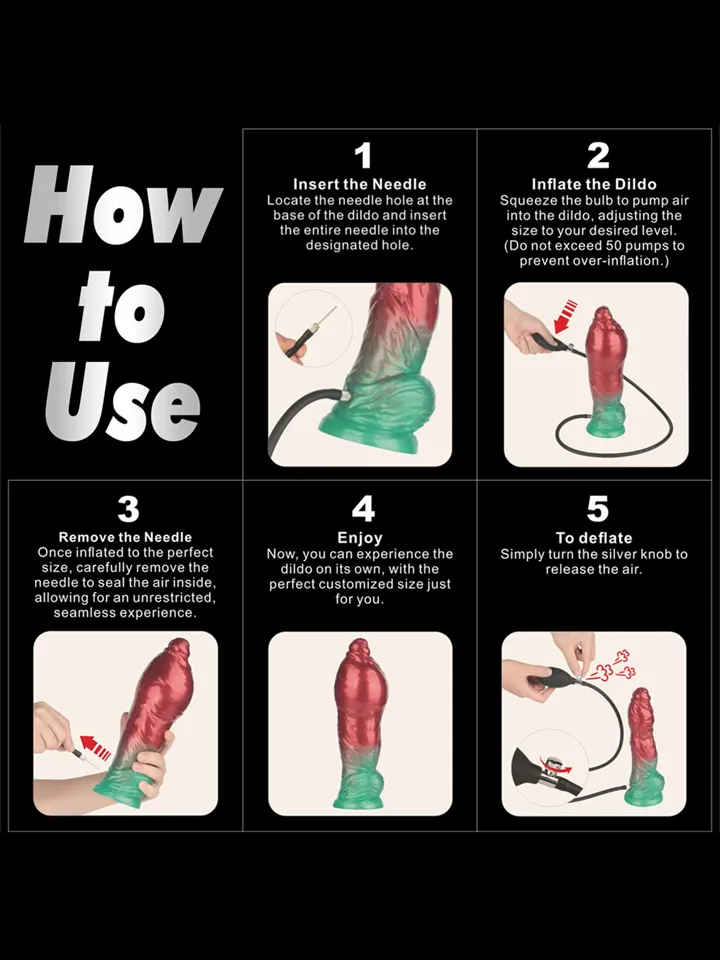 How to Use

1
Insert the Needle
Locate the needle hole at the base of the dildo and insert the entire needle into the designated hole.

2
Inflate the Dildo
Squeeze the bulb to pump air into the dildo, adjusting the size to your desired level. (Do not exceed 50 pumps to prevent over-inflation.)

3
Remove the Needle
Once inflated to the perfect size, carefully remove the needle to seal the air inside, allowing for an unrestricted, seamless experience.

4
Enjoy
Now, you can experience the dildo on its own, with the perfect customized size just for you.

5
To deflate
Simply turn the silver knob to release the air.