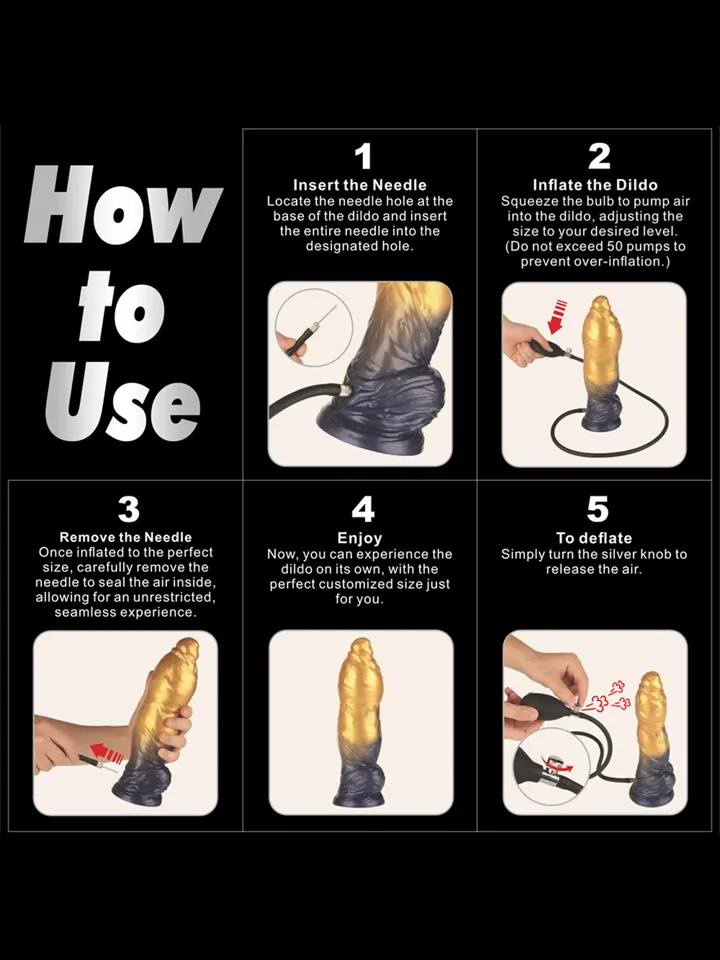 How to Use

1
Insert the Needle
Locate the needle hole at the base of the dildo and insert the entire needle into the designated hole.

2
Inflate the Dildo
Squeeze the bulb to pump air into the dildo, adjusting the size to your desired level. (Do not exceed 50 pumps to prevent over-inflation.)

3
Remove the Needle
Once inflated to the perfect size, carefully remove the needle to seal the air inside, allowing for an unrestricted, seamless experience.

4
Enjoy
Now, you can experience the dildo on its own, with the perfect customized size just for you.

5
To deflate
Simply turn the silver knob to release the air.